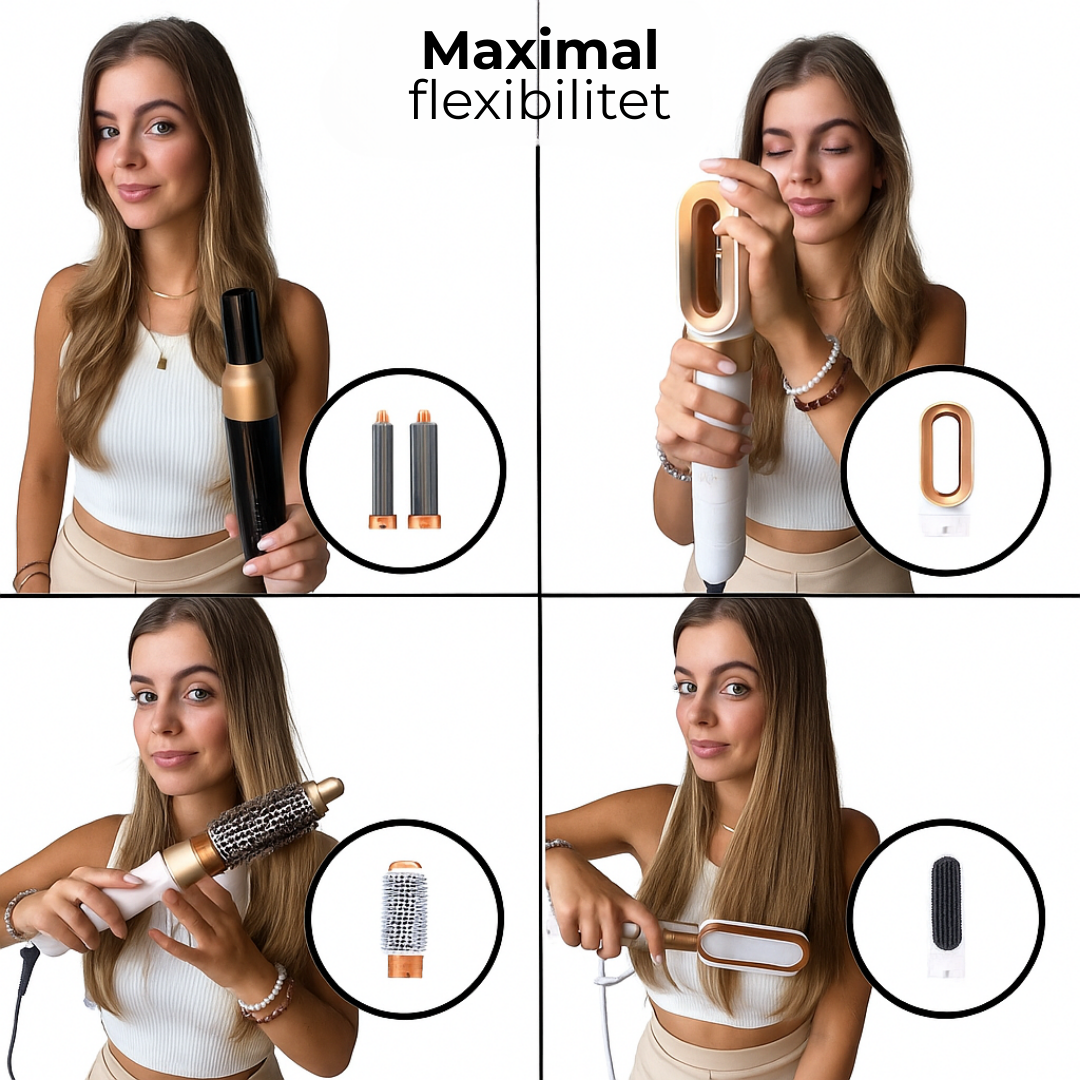 Maximal
flexibilitet