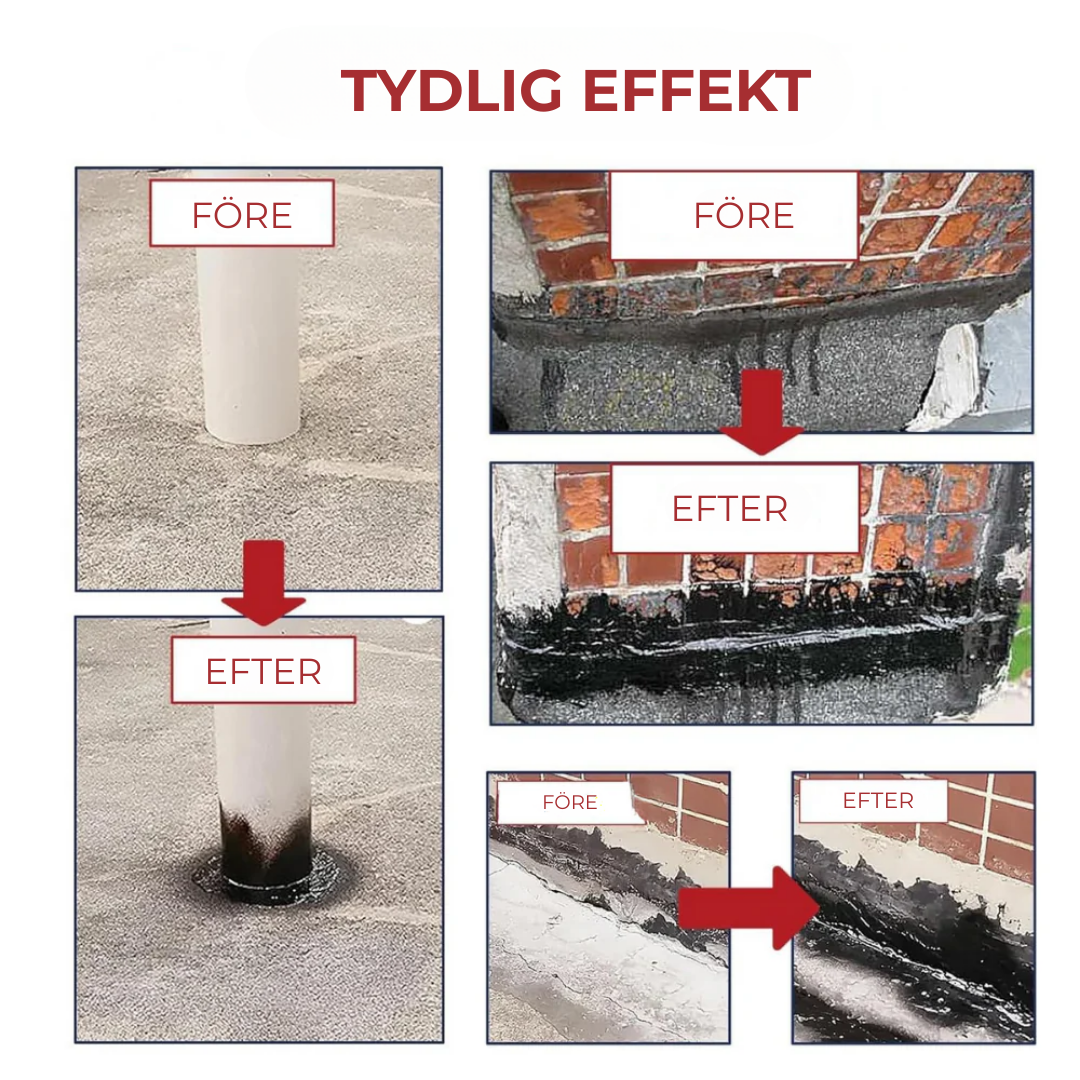 TYDLIG EFFEKT

FÖRE

EFTER

FÖRE

EFTER

FÖRE

EFTER