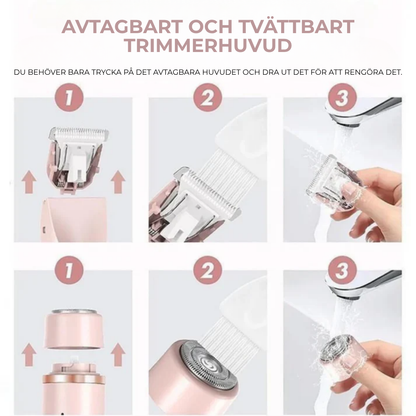 AVTAGBART OCH TVÄTTBART TRIMMERHUVUD

DU BEHÖVER BARA TRYCKA PÅ DET AVTAGBARA HUVUDET OCH DRA UT DET FÖR ATT RENGÖRA DET.

1

2

3

1

2

3