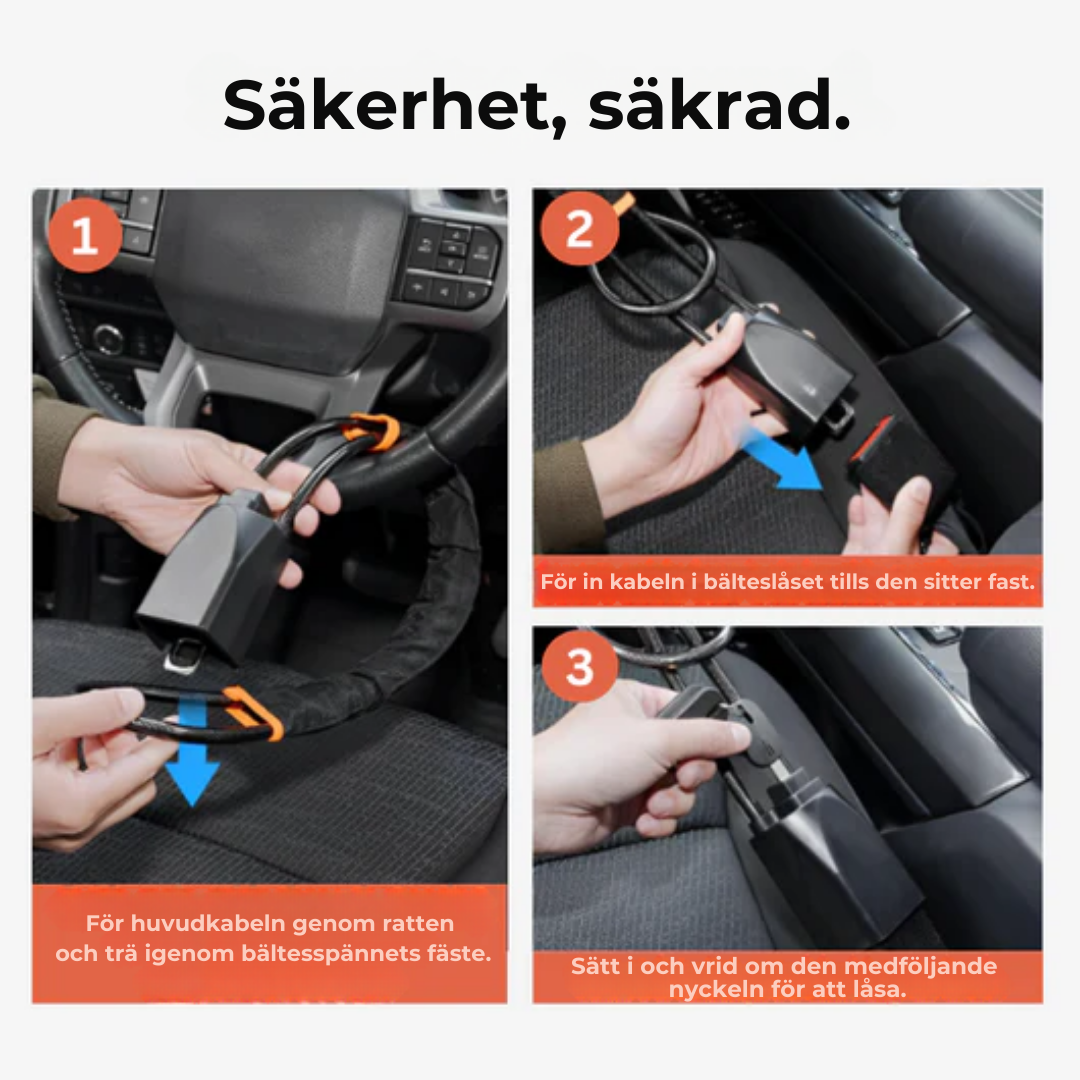 Säkerhet, säkrad.

1

För huvudkabeln genom ratten och trä igenom bältesspännets fäste.

2

För in kabeln i bälteslåset tills den sitter fast.

3

Sätt i och vrid om den medföljande nyckeln för att låsa.