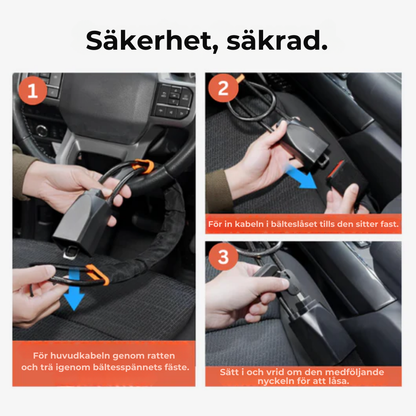 Säkerhet, säkrad.

1

För huvudkabeln genom ratten och trä igenom bältesspännets fäste.

2

För in kabeln i bälteslåset tills den sitter fast.

3

Sätt i och vrid om den medföljande nyckeln för att låsa.