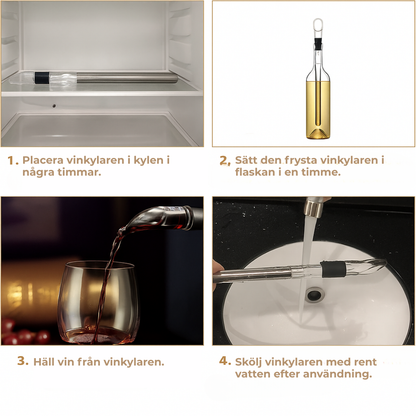 1. Placera vinkylaren i kylen i några timmar.

2, Sätt den frysta vinkylaren i flaskan i en timme.

3. Häll vin från vinkylaren.

4. Skölj vinkylaren med rent vatten efter användning.