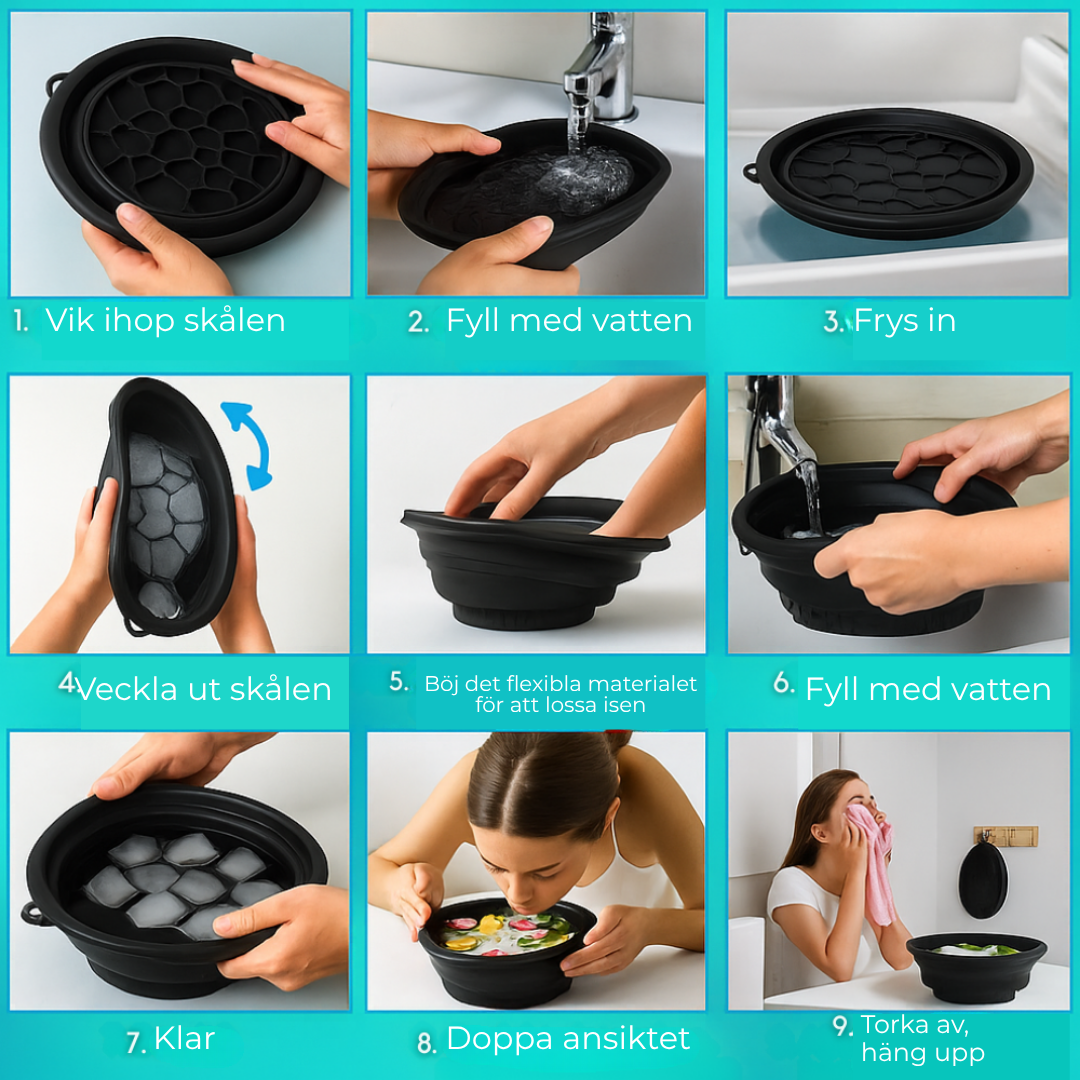 1. Vik ihop skålen

2. Fyll med vatten

3. Frys in

4. Veckla ut skålen

5. Böj det flexibla materialet för att lossa isen

6. Fyll med vatten

7. Klar

8. Doppa ansiktet

9. Torka av, häng upp