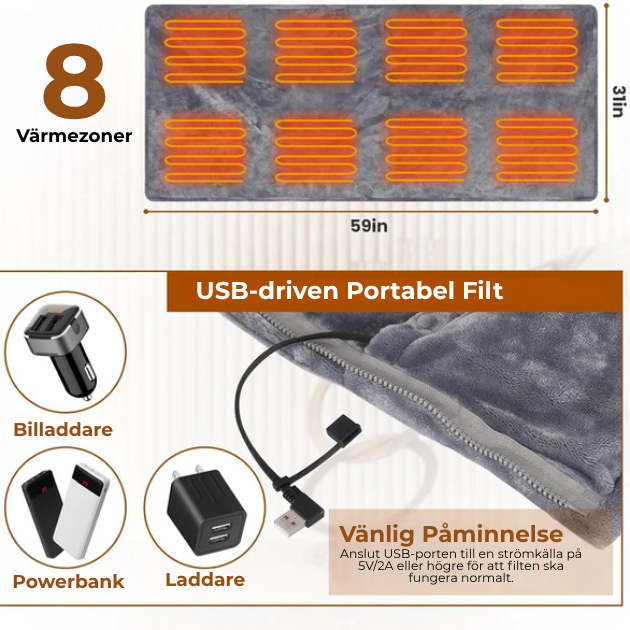 8
Värmezoner

31in

59in

USB-driven Portabel Filt

Billaddare

Powerbank

Laddare

Vänlig Påminnelse
Anslut USB-porten till en strömkälla på 5V/2A eller högre för att filten ska fungera normalt.